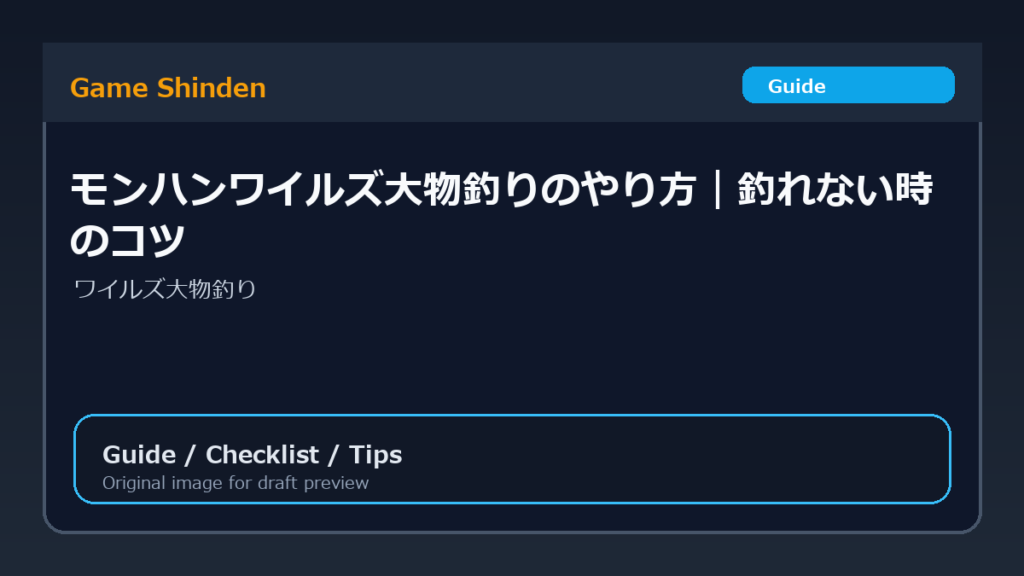 Game Shinden

Guide

モンハンワイルズ大物釣りのやり方｜釣れない時のコツ

ワイルズ大物釣り

Guide / Checklist / Tips

Original image for draft preview